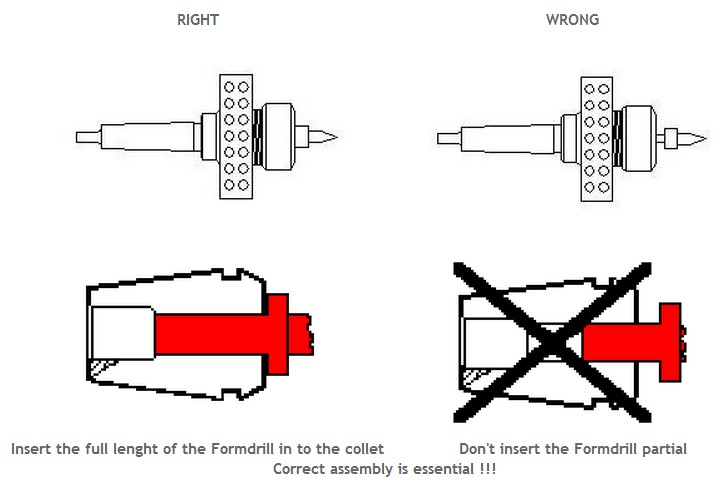 RIGHT

WRONG

Insert the full lenght of the Formdrill in to the collet

Don't insert the Formdrill partial

Correct assembly is essential !!!